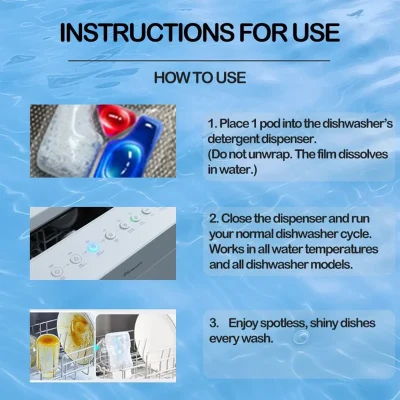 INSTRUCTIONS FOR USE

HOW TO USE

1. Place 1 pod into the dishwasher's detergent dispenser.
(Do not unwrap. The film dissolves in water.)

2. Close the dispenser and run your normal dishwasher cycle. Works in all water temperatures and all dishwasher models.

3. Enjoy spotless, shiny dishes every wash.